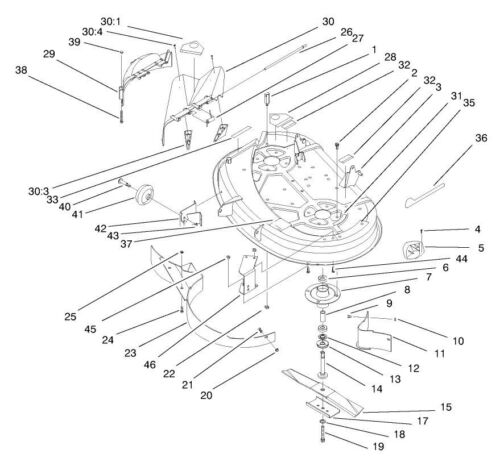 30:1
30:4
39
29
38
30
26
27
1
28
32
2
32
3
31
35
36
30:3
33
40
41
42
43
37
4
5
44
6
7
8
9
10
11
12
13
14
15
17
18
19
25
45
24
23
46
22
21
20