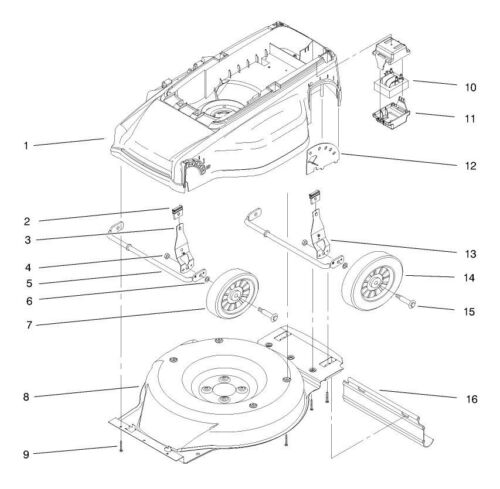 1
2
3
4
5
6
7
8
9
10
11
12
13
14
15
16