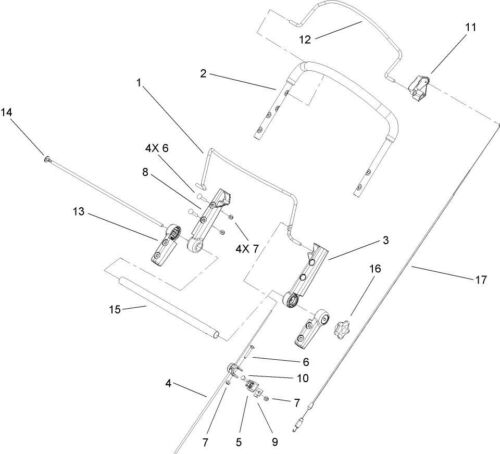 12
11
2
1
14
4X 6
8
13
4X 7
3
16
17
15
6
10
4
7
7
5
9